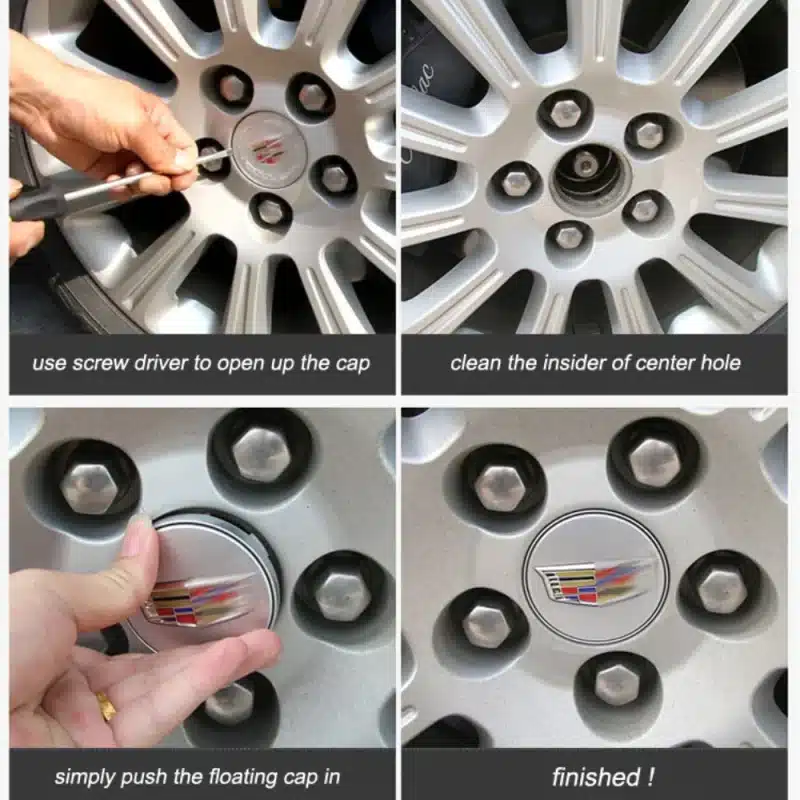 use screw driver to open up the cap

clean the insider of center hole

simply push the floating cap in

finished !